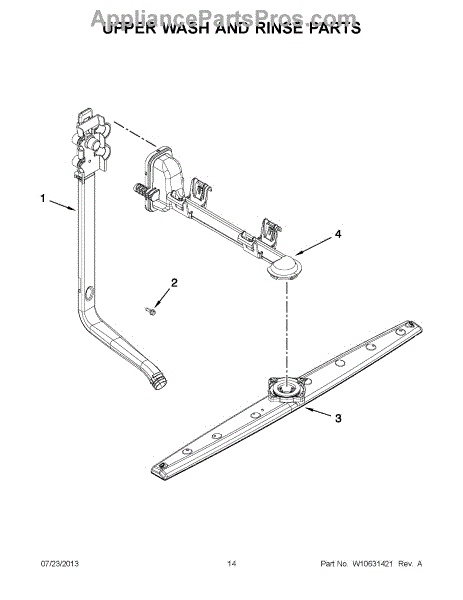 AppliancePartsPros.com
UPPER WASH AND RINSE PARTS

1

4

2

3

07/23/2013 14 Part No. W10631421 Rev. A