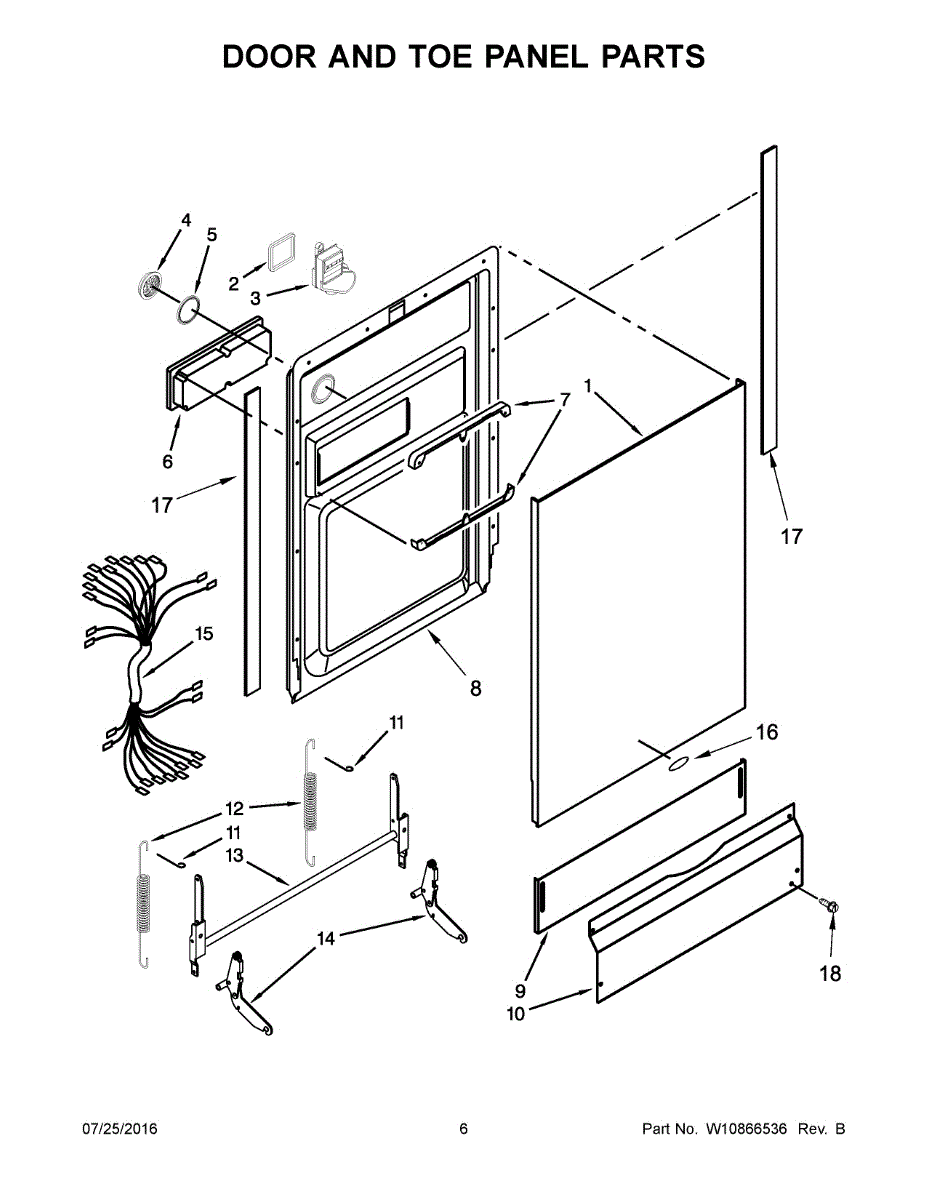 DOOR AND TOE PANEL PARTS

4
5
2
3
6
17
7
1
17
15
8
11
16
12
11
13
14
9
10
18

07/25/2016

6

Part No. W10866536 Rev. B