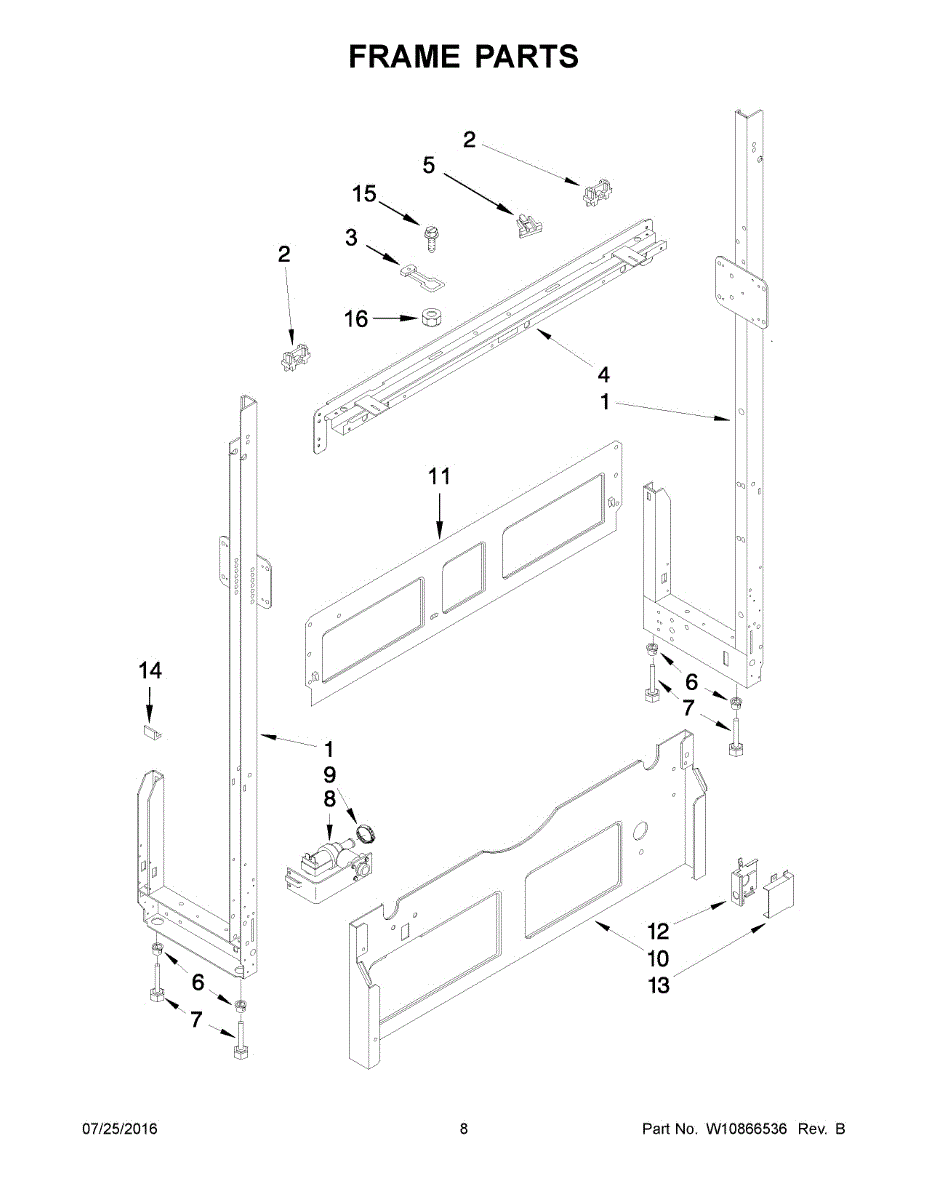 FRAME PARTS

2
5
15
3
2
16
4
1
11
14
1
9
8
6
7
6
7
12
10
13

07/25/2016

8

Part No. W10866536 Rev. B