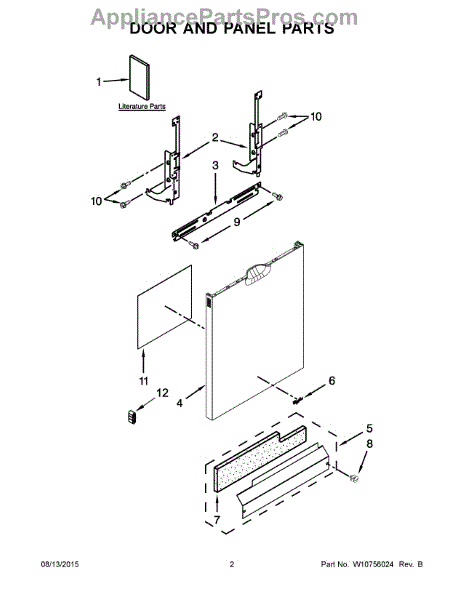 AppliancePartsPros.com
DOOR AND PANEL PARTS

1
Literature Parts
10
2
3
10
9
11
12
4
6
5
8
7

08/13/2015
2
Part No. W10756024 Rev. B