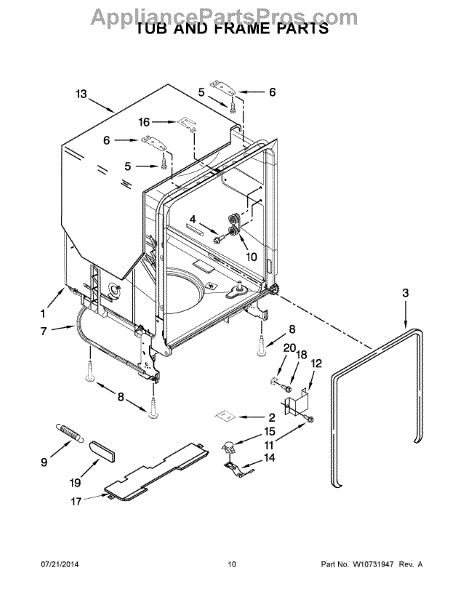 AppliancePartsPros.com
TUB AND FRAME PARTS

13
5
6
16
6
5
4
10
1
7
3
8
20
18
12
8
2
15
11
14
9
19
17

07/21/2014
10
Part No. W10731947 Rev. A