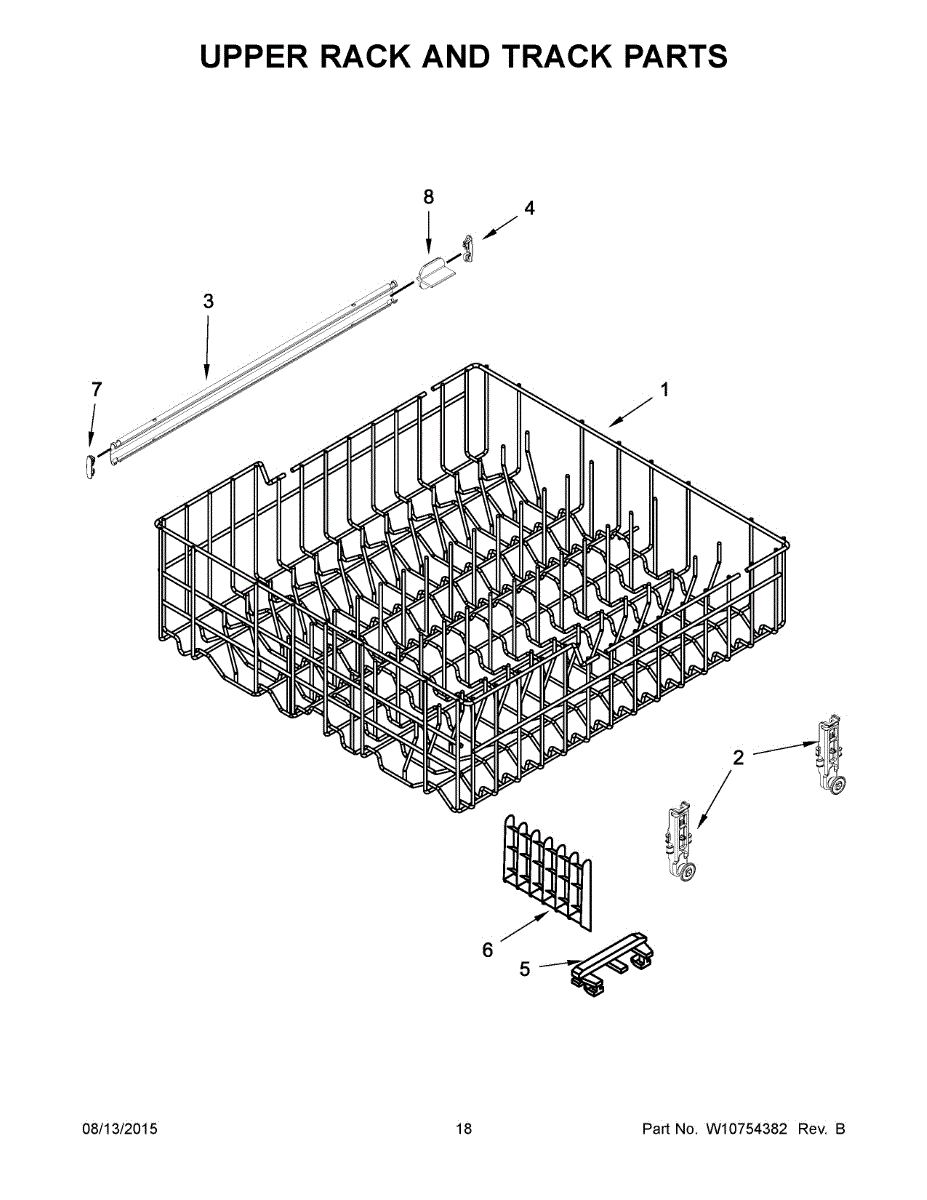 UPPER RACK AND TRACK PARTS

8

4

3

7

1

2

6

5

08/13/2015

18

Part No. W10754382 Rev. B