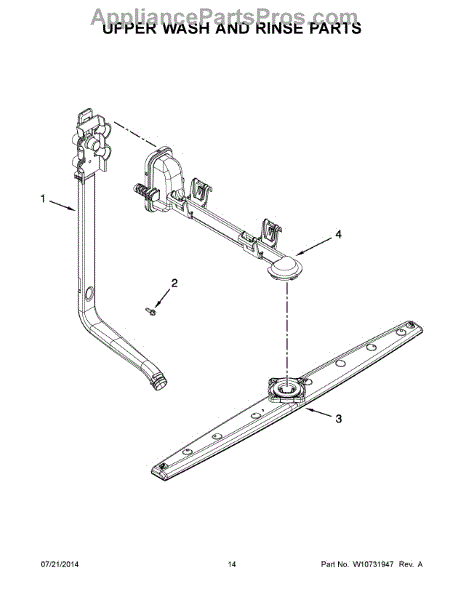 AppliancePartsPros.com
UPPER WASH AND RINSE PARTS

1

2

4

3

07/21/2014

14

Part No. W10731947 Rev. A