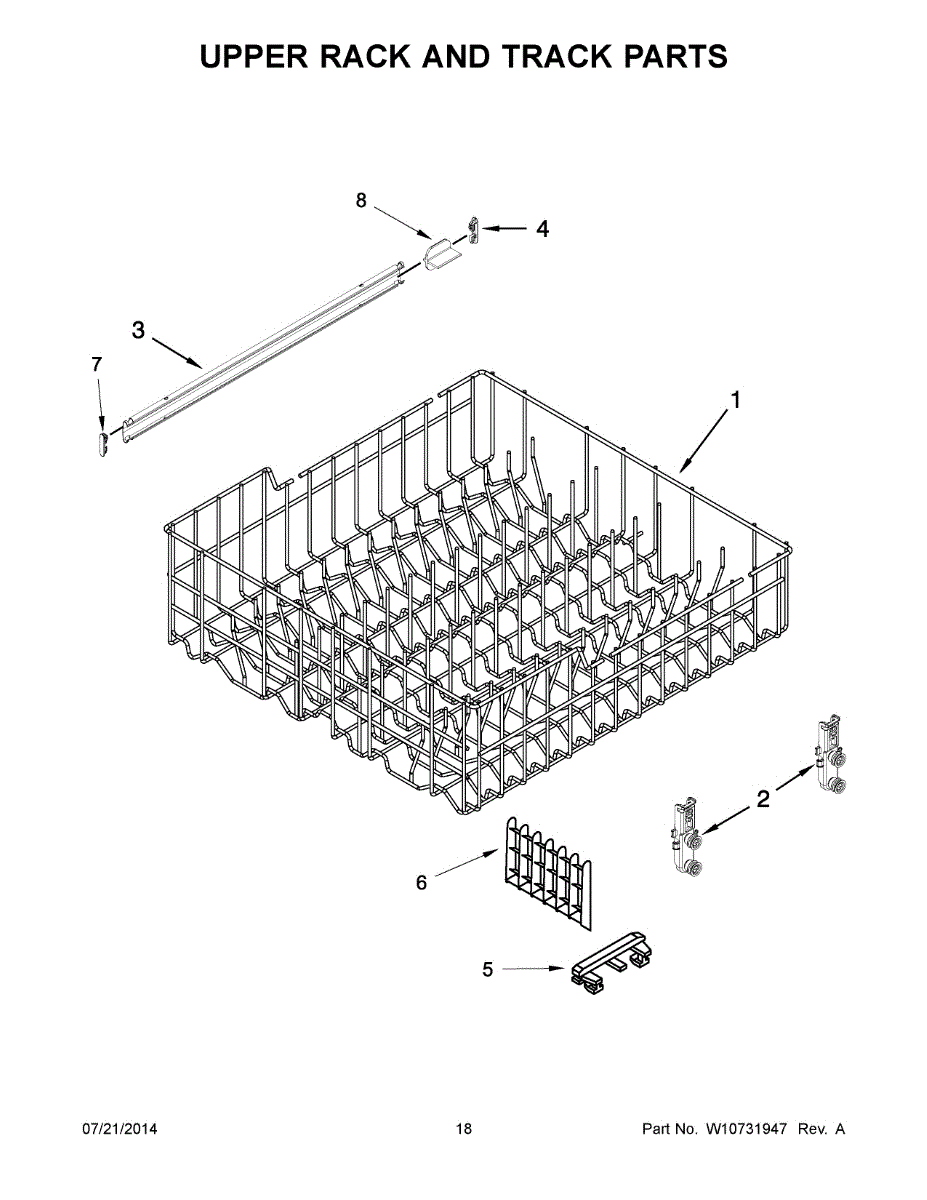 UPPER RACK AND TRACK PARTS

8

4

3

7

1

2

6

5

07/21/2014

18

Part No. W10731947 Rev. A