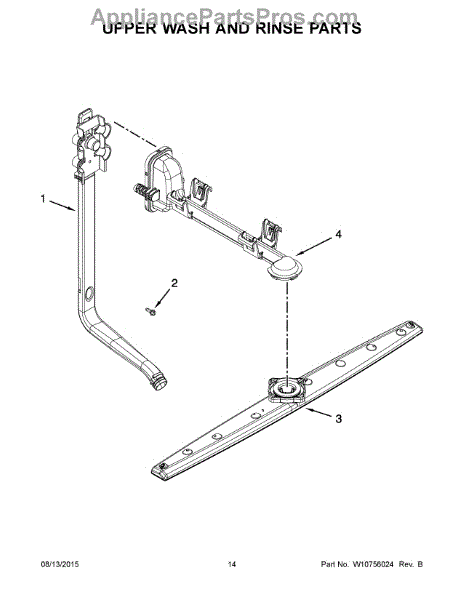 AppliancePartsPros.com
UPPER WASH AND RINSE PARTS

1

2

4

3

08/13/2015

14

Part No. W10756024 Rev. B