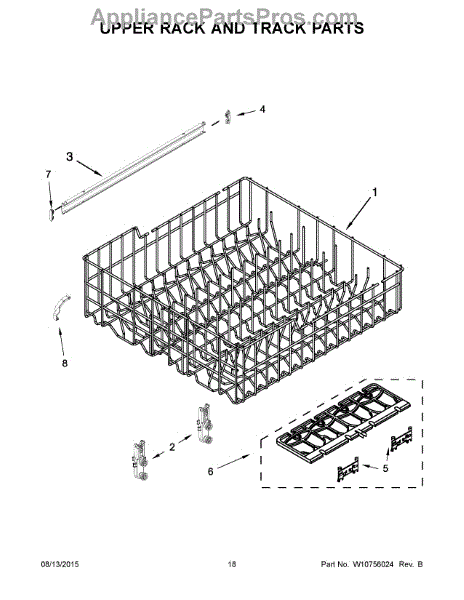 AppliancePartsPros.com
UPPER RACK AND TRACK PARTS

4
3
7
1
8
2
6
5

08/13/2015
18
Part No. W10756024 Rev. B