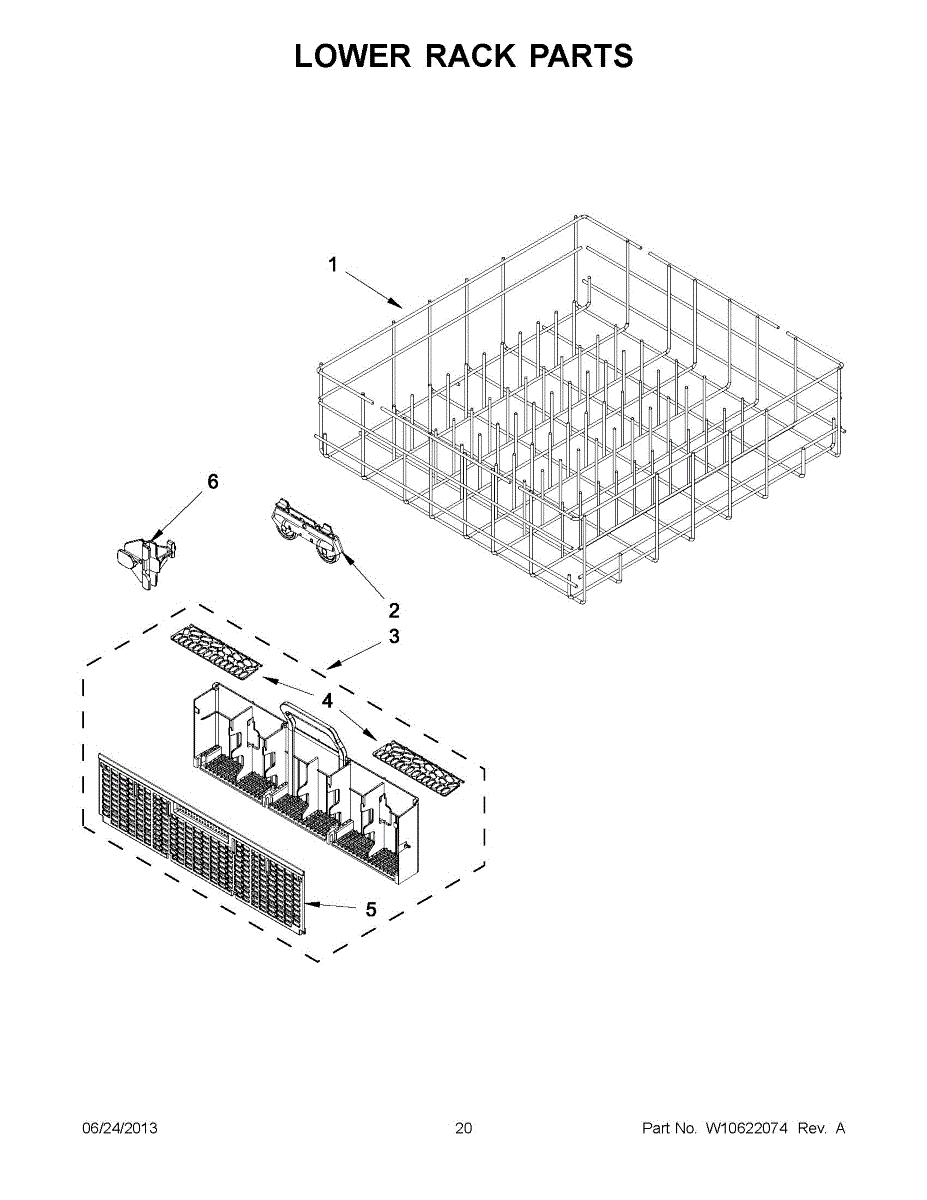 LOWER RACK PARTS

1

6

2

3

4

5

06/24/2013

20

Part No. W10622074 Rev. A