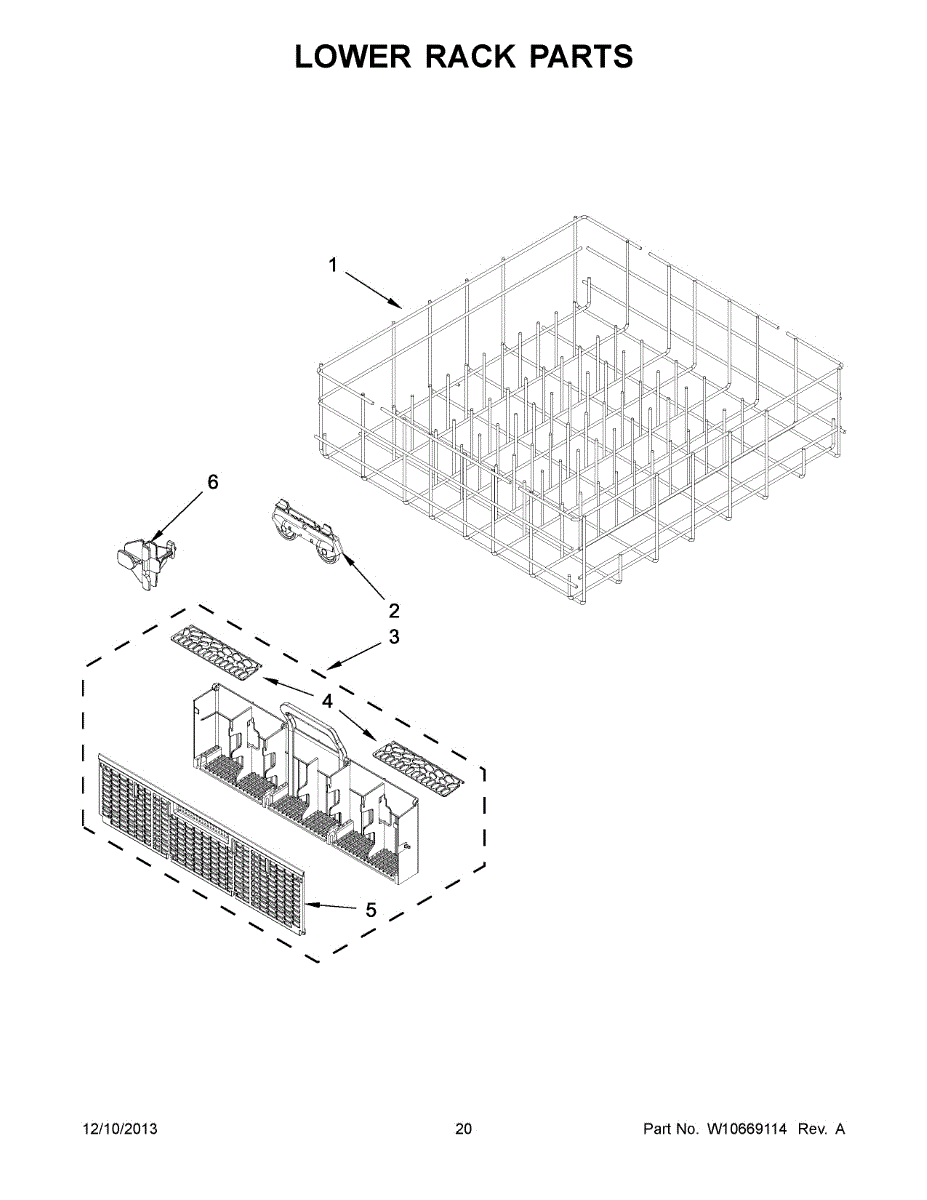 LOWER RACK PARTS

1

6

2

3

4

5

12/10/2013

20

Part No. W10669114 Rev. A