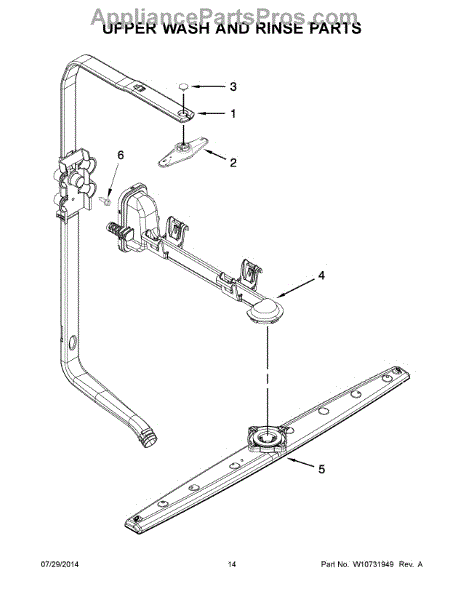 AppliancePartsPros.com
UPPER WASH AND RINSE PARTS

3
1
2
6
4
5

07/29/2014
14
Part No. W10731949 Rev. A