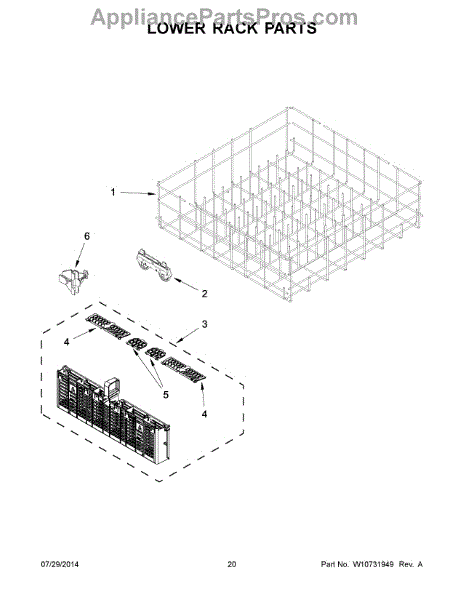 AppliancePartsPros.com
LOWER RACK PARTS

1
6
2
3
4
5
4

07/29/2014
20
Part No. W10731949 Rev. A