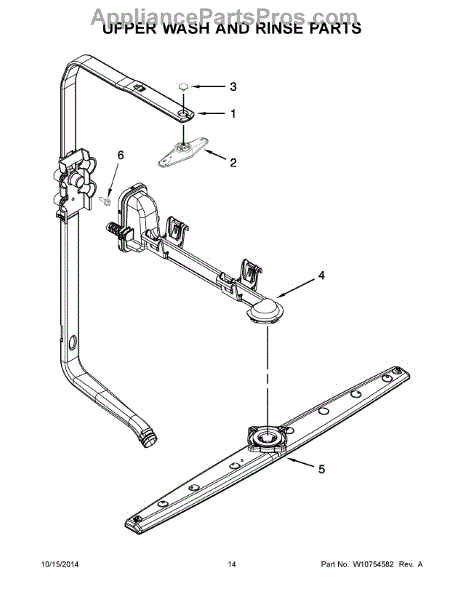 AppliancePartsPros.com
UPPER WASH AND RINSE PARTS

3
1
2
6
4
5

10/15/2014
14
Part No. W10754582 Rev. A