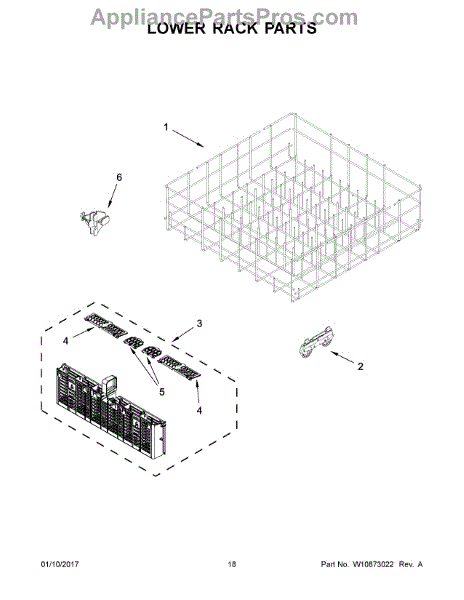 AppliancePartsPros.com
LOWER RACK PARTS

1

6

3

4

5

4

2

01/10/2017 18 Part No. W10873022 Rev. A