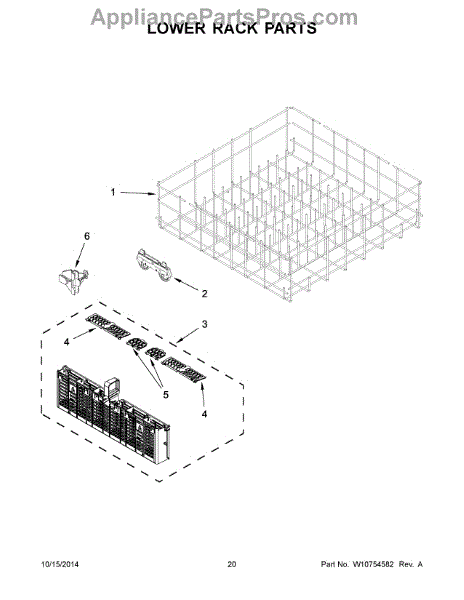 AppliancePartsPros.com
LOWER RACK PARTS

1

6

2

3

4

5

4

10/15/2014 20 Part No. W10754582 Rev. A