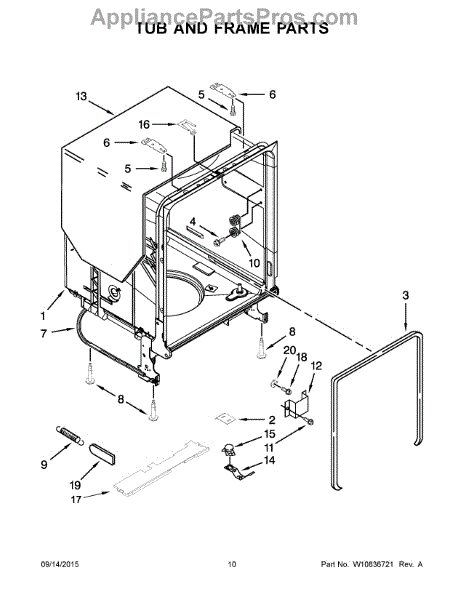 AppliancePartsPros.com
TUB AND FRAME PARTS

13
5
6
16
6
5
4
10
1
7
3
8
20
18
12
8
2
15
11
9
14
19
17

09/14/2015
10
Part No. W10836721 Rev. A