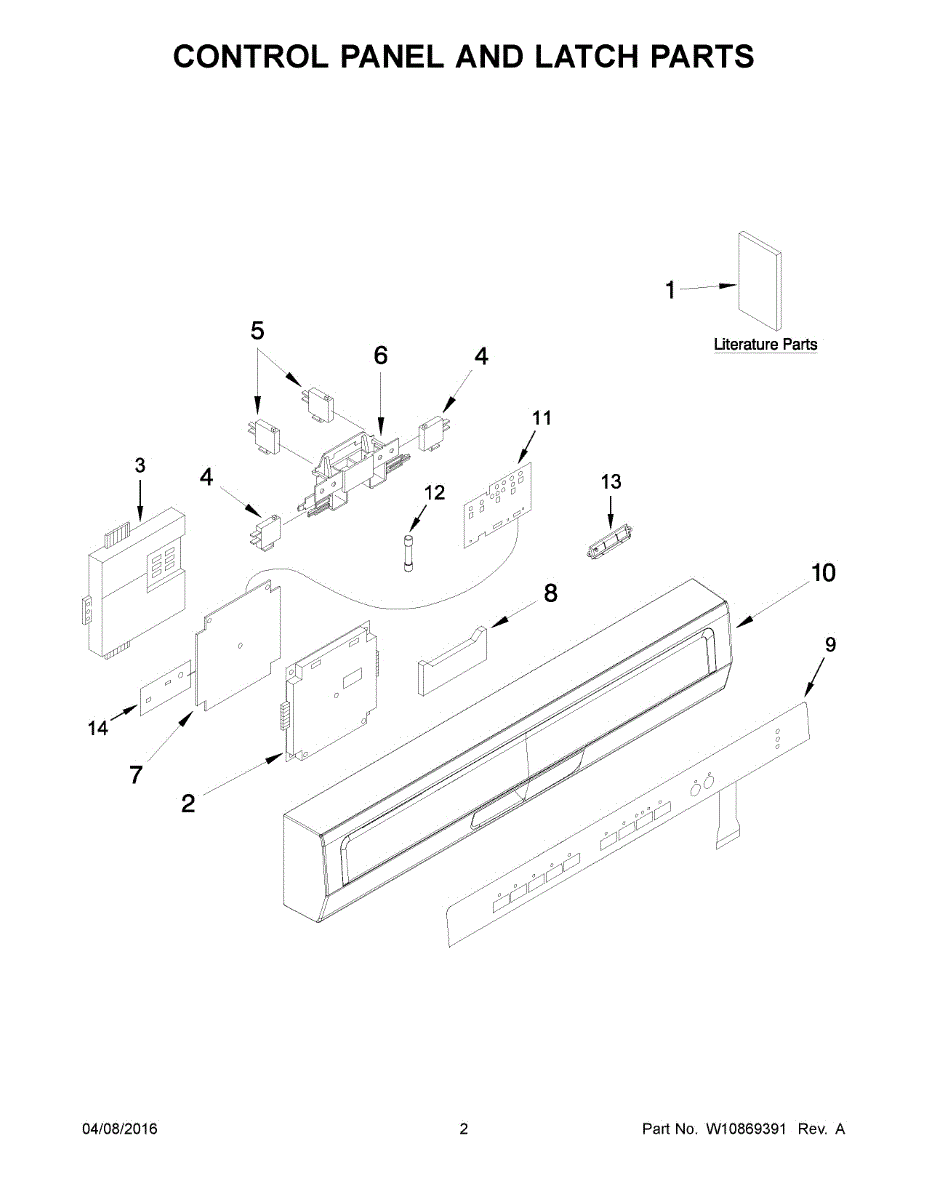 CONTROL PANEL AND LATCH PARTS

1

Literature Parts

5

6

4

11

3

4

12

13

10

8

9

14

7

2

04/08/2016

2

Part No. W10869391 Rev. A