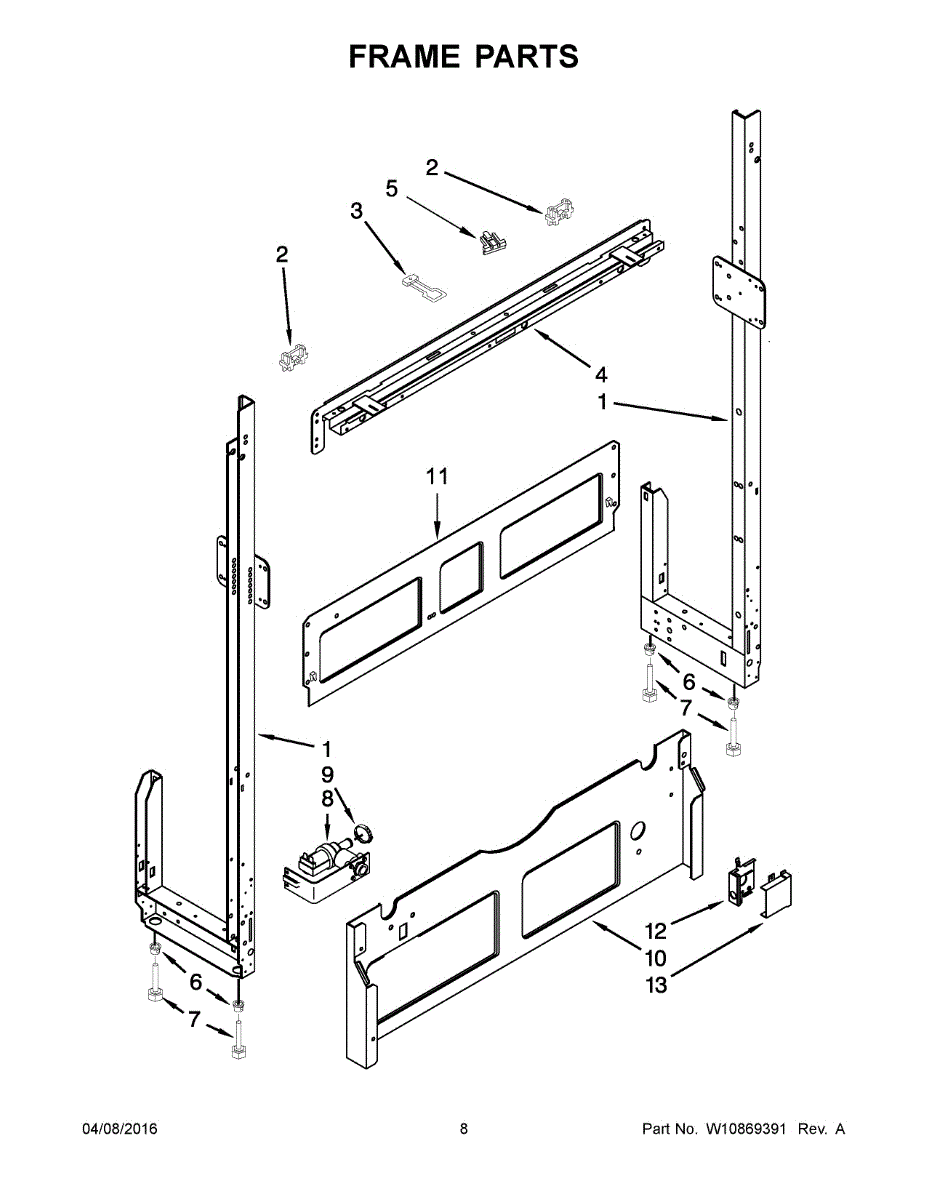 FRAME PARTS

2
5
3
2
4
1
11
6
7
1
9
8
12
10
13
6
7

04/08/2016

8

Part No. W10869391 Rev. A