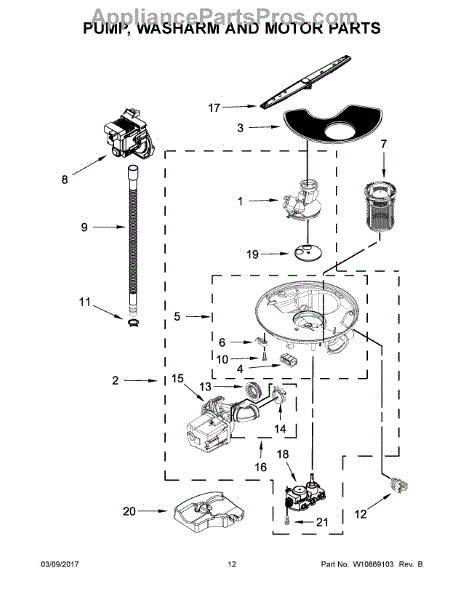 AppliancePartsPros.com

PUMP, WASHARM AND MOTOR PARTS

17
3
7
8
1
9
19
11
5
6
10
4
2
15
13
14
16
18
20
21
12

03/09/2017 12 Part No. W10869103 Rev. B