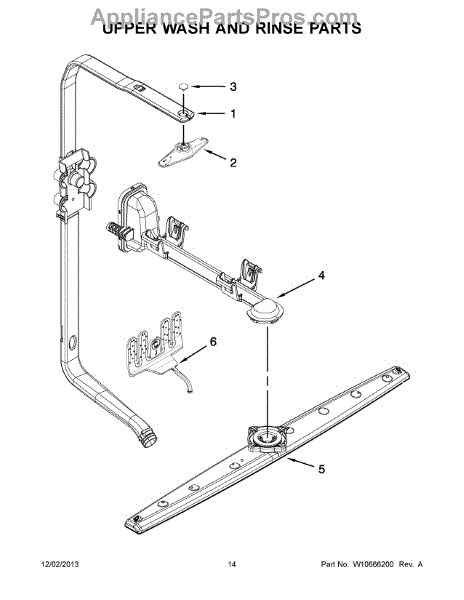 AppliancePartsPros.com
UPPER WASH AND RINSE PARTS

3
1
2
4
6
5

12/02/2013 14 Part No. W10666200 Rev. A