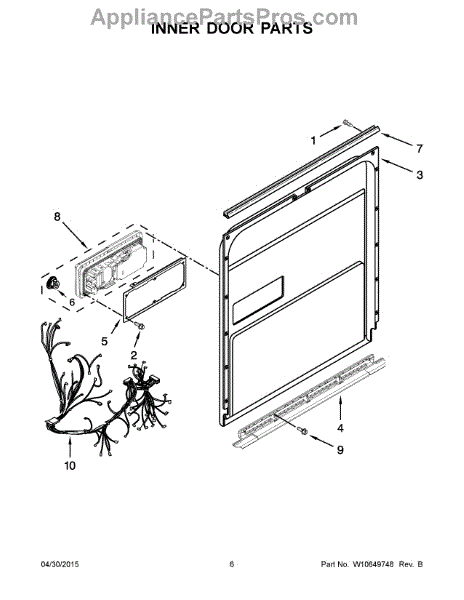 AppliancePartsPros.com
INNER DOOR PARTS

1
7
3
8
6
5
2
4
9
10

04/30/2015 6 Part No. W10649748 Rev. B