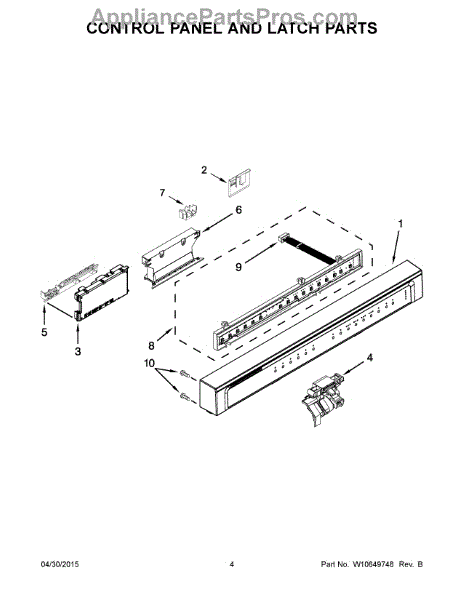 AppliancePartsPros.com
CONTROL PANEL AND LATCH PARTS

2
7
6
1
9
5
3
8
10
4

04/30/2015

4

Part No. W10649748 Rev. B