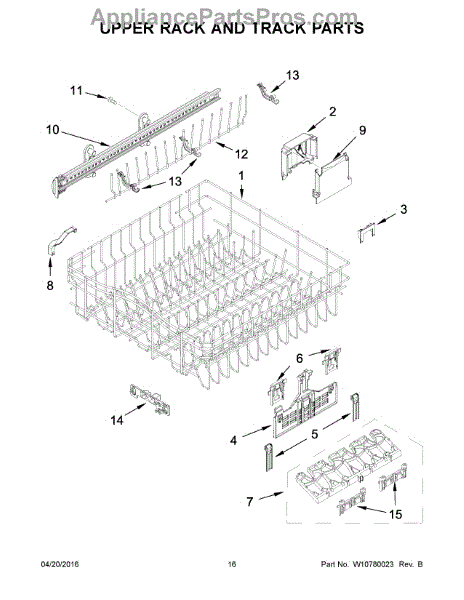 AppliancePartsPros.com
UPPER RACK AND TRACK PARTS

11
13
10
2
9
12
13
1
3
8
6
14
4
5
7
15

04/20/2016
16
Part No. W10780023 Rev. B