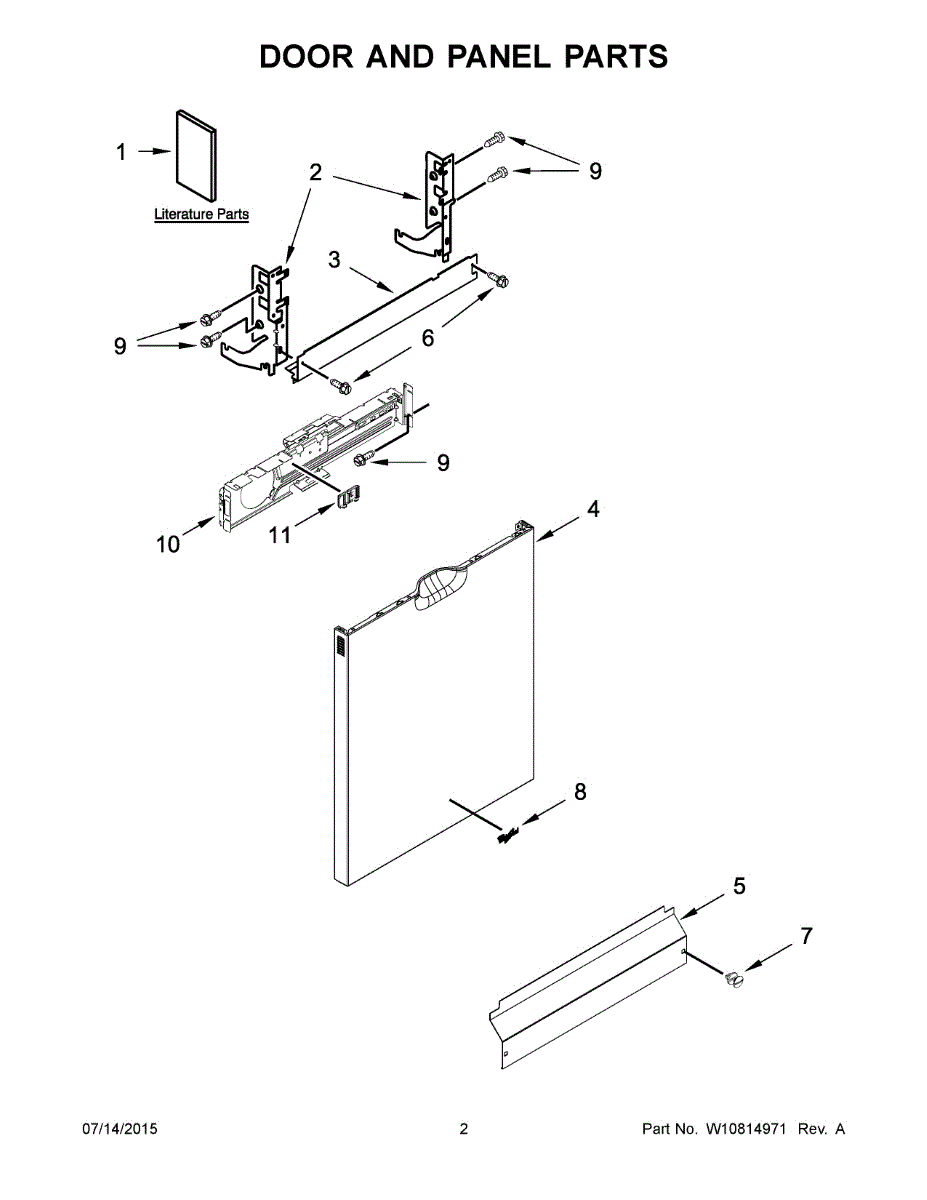 DOOR AND PANEL PARTS

1

Literature Parts

2

9

3

9

6

9

10

11

4

8

5

7

07/14/2015

2

Part No. W10814971 Rev. A