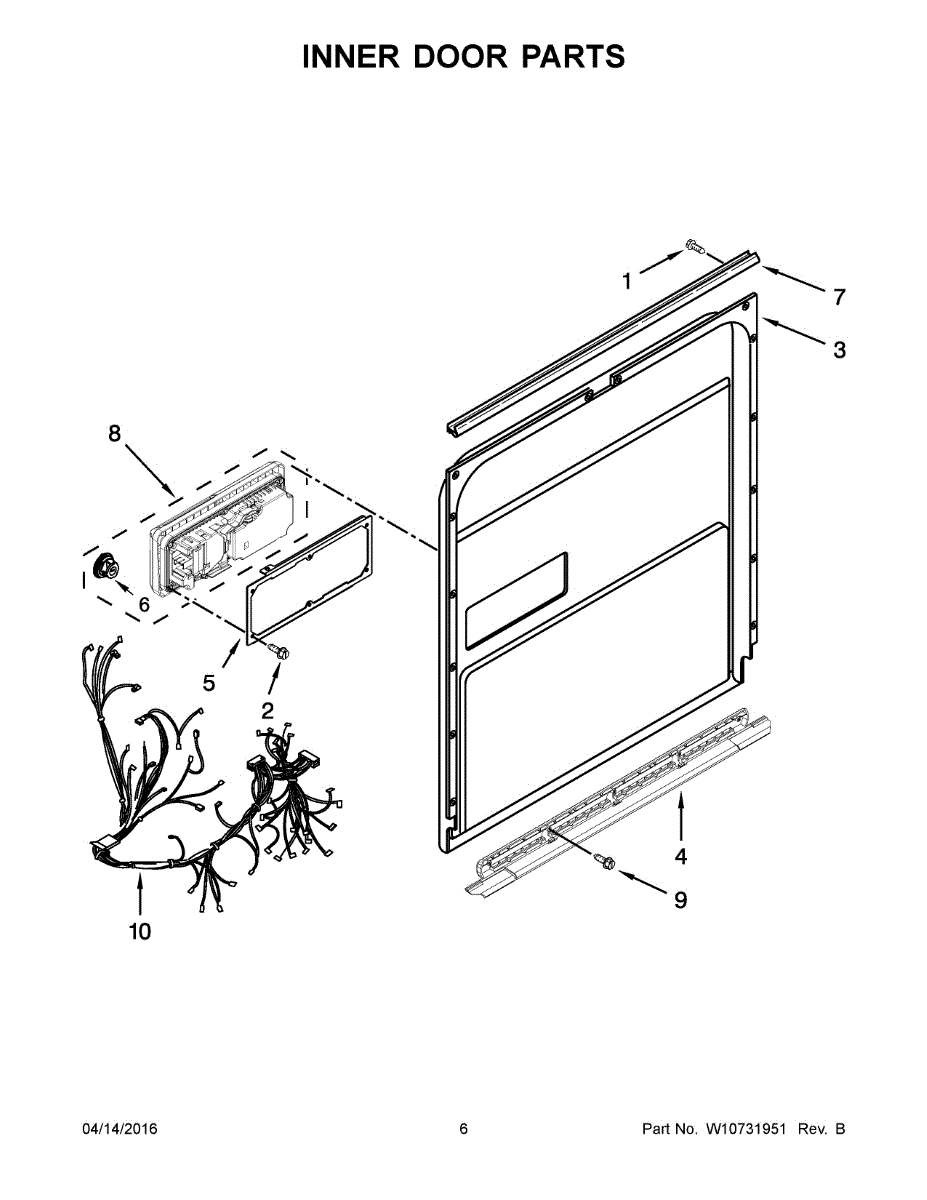 INNER DOOR PARTS

1
7
3
8
6
5
2
4
9
10

04/14/2016 6 Part No. W10731951 Rev. B