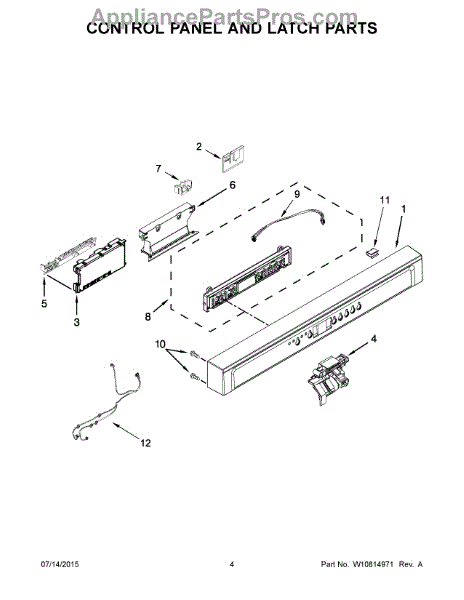 AppliancePartsPros.com
CONTROL PANEL AND LATCH PARTS

2
7
6
9
11
1
5
3
8
10
4
12

07/14/2015

4

Part No. W10814971 Rev. A