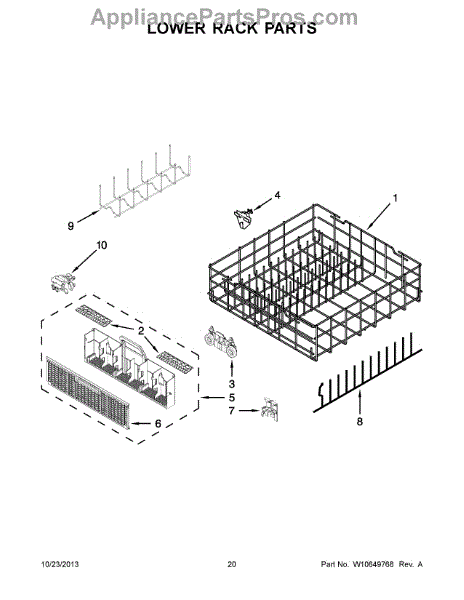 AppliancePartsPros.com
LOWER RACK PARTS

4
1
9
10
2
3
5
7
6
8

10/23/2013
20
Part No. W10649768 Rev. A