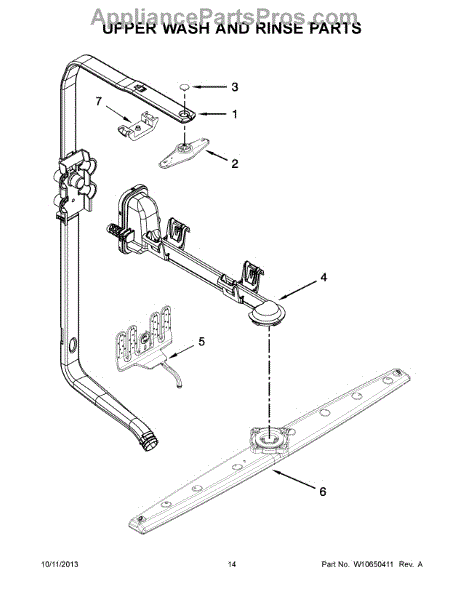 AppliancePartsPros.com
UPPER WASH AND RINSE PARTS

3
7
1
2
4
5
6

10/11/2013 14 Part No. W10650411 Rev. A