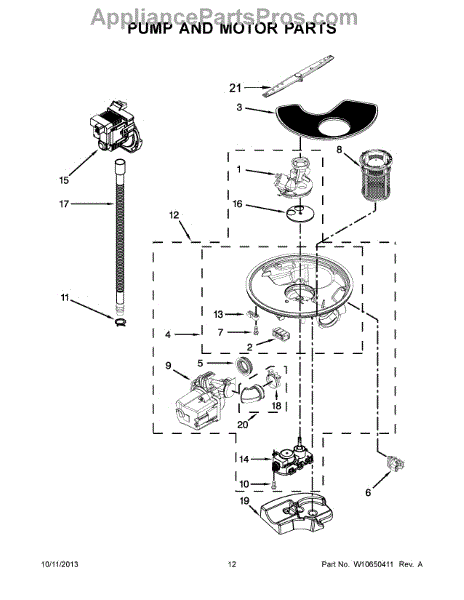 AppliancePartsPros.com
PUMP AND MOTOR PARTS

21
3
8
1
15
16
17
12
11
13
7
4
2
5
9
18
20
14
10
6
19

10/11/2013 12 Part No. W10650411 Rev. A