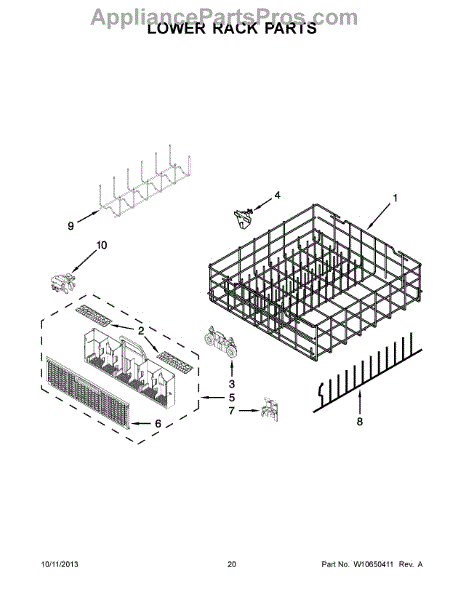 AppliancePartsPros.com
LOWER RACK PARTS

4
1
9
10
2
3
5
7
6
8

10/11/2013
20
Part No. W10650411 Rev. A