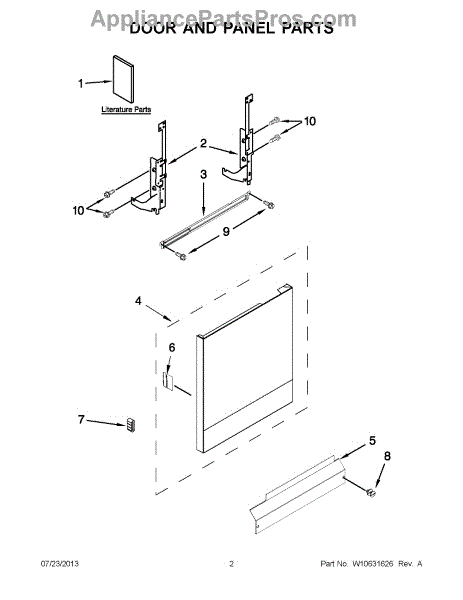 AppliancePartsPros.com
DOOR AND PANEL PARTS

1
Literature Parts
10
2
3
10
9
4
6
7
5
8

07/23/2013
2
Part No. W10631626 Rev. A