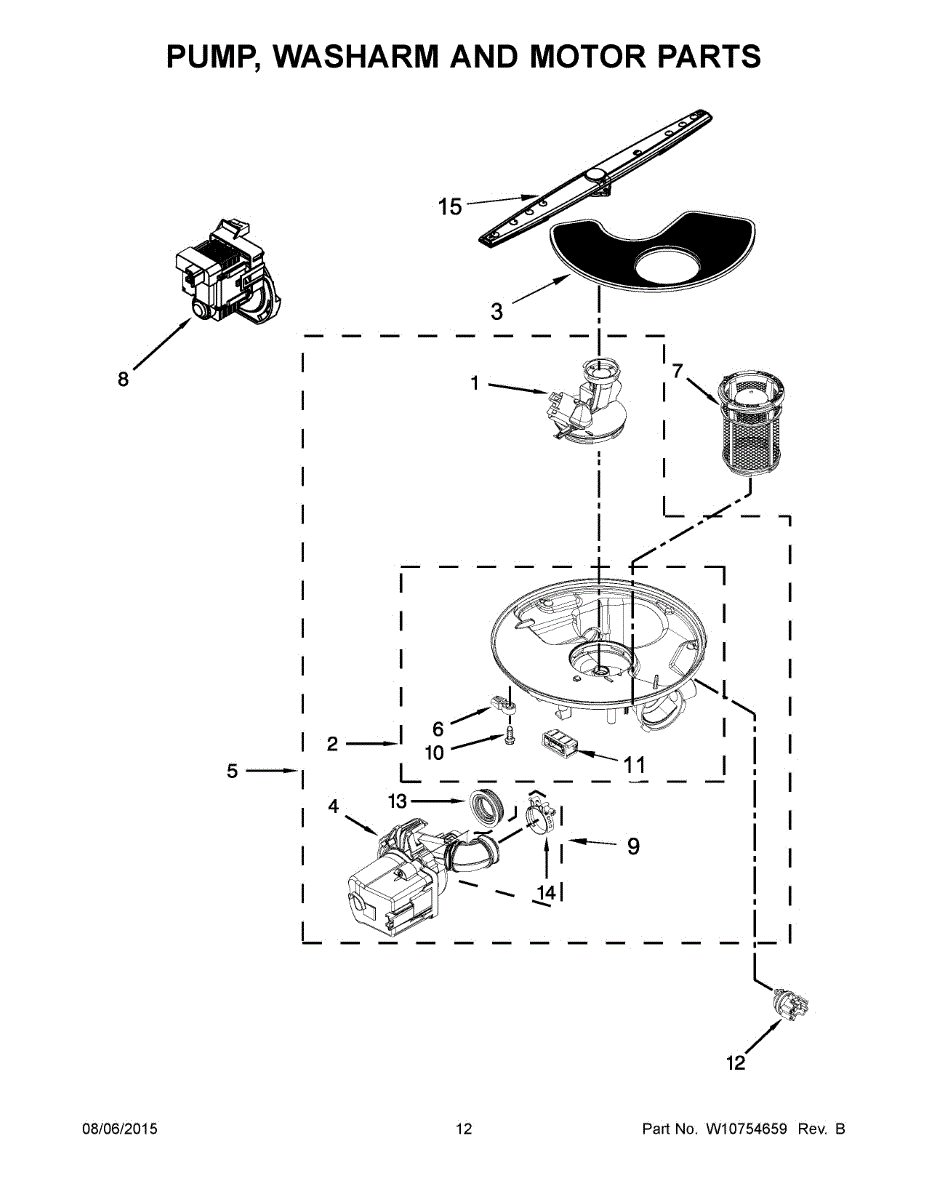 PUMP, WASHARM AND MOTOR PARTS

15

3

8

1

7

6

2

10

11

5

4

13

9

14

12

08/06/2015

12

Part No. W10754659 Rev. B