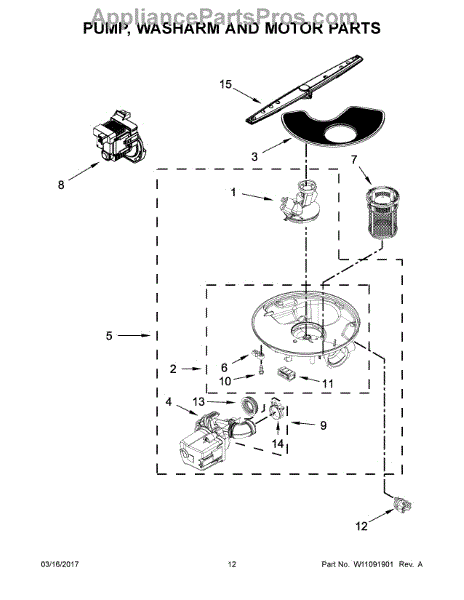 AppliancePartsPros.com

PUMP, WASHARM AND MOTOR PARTS

15

3

7

8

1

5

2

6

10

11

4

13

9

14

12

03/16/2017

12

Part No. W11091901 Rev. A