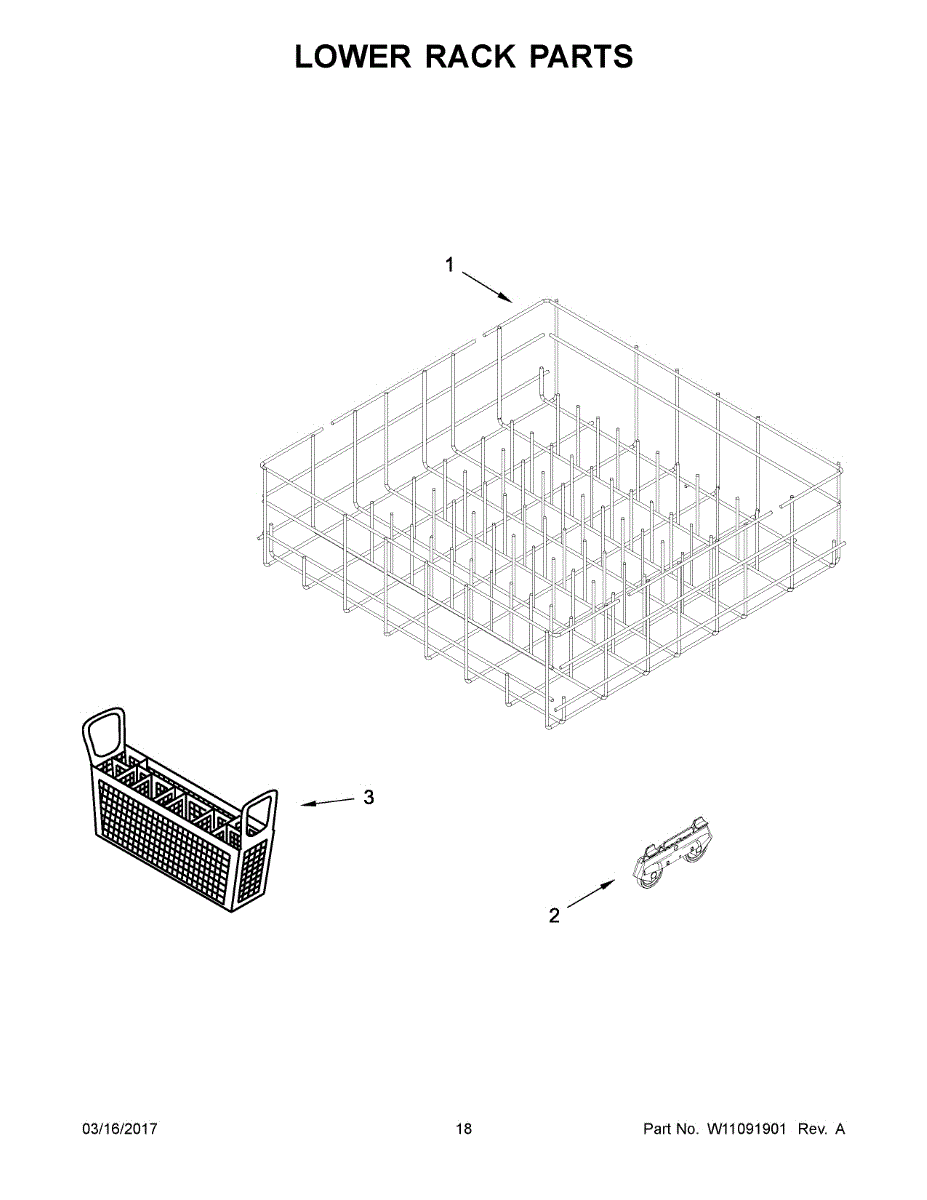 LOWER RACK PARTS

1

3

2

03/16/2017

18

Part No. W11091901 Rev. A