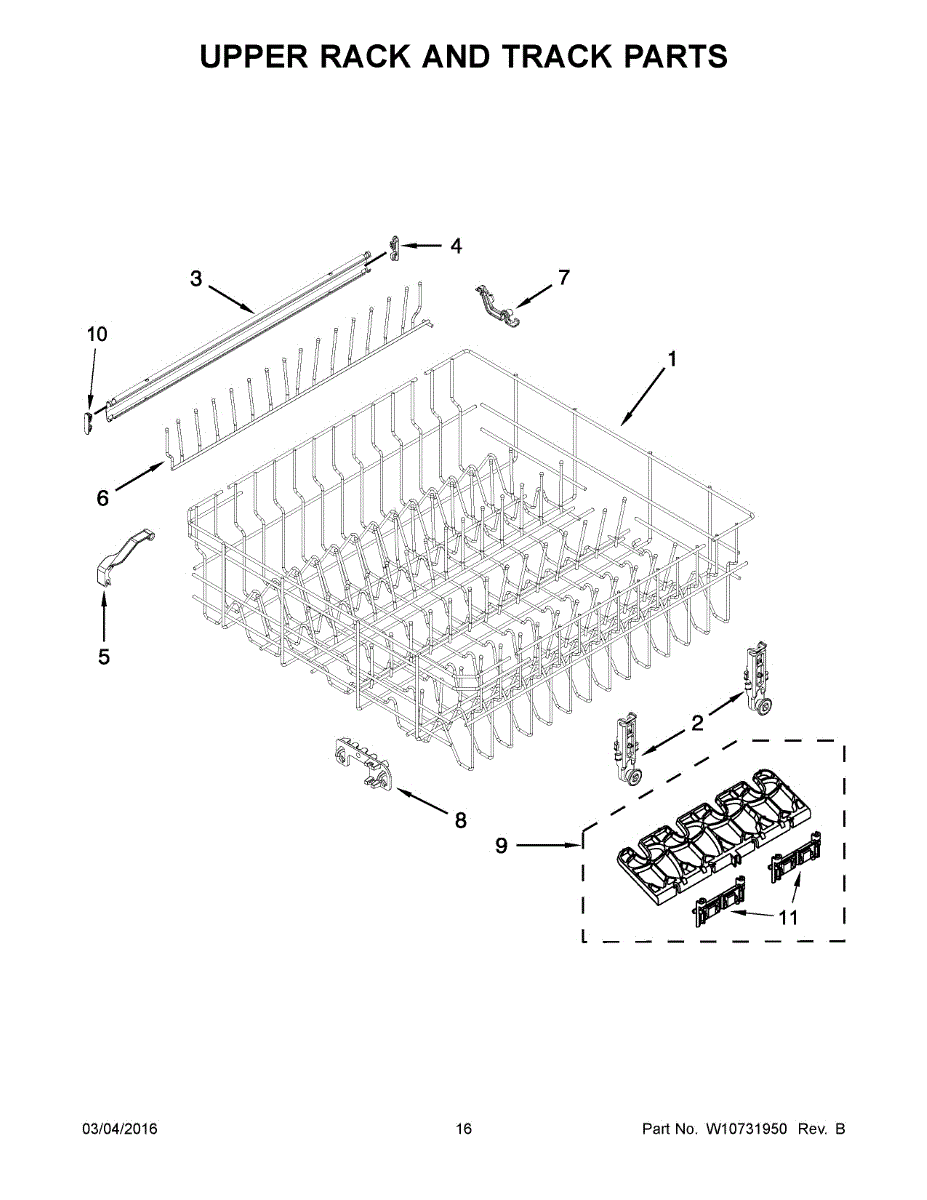 UPPER RACK AND TRACK PARTS

4
3
7
10
1
6
5
2
8
9
11

03/04/2016

16

Part No. W10731950 Rev. B