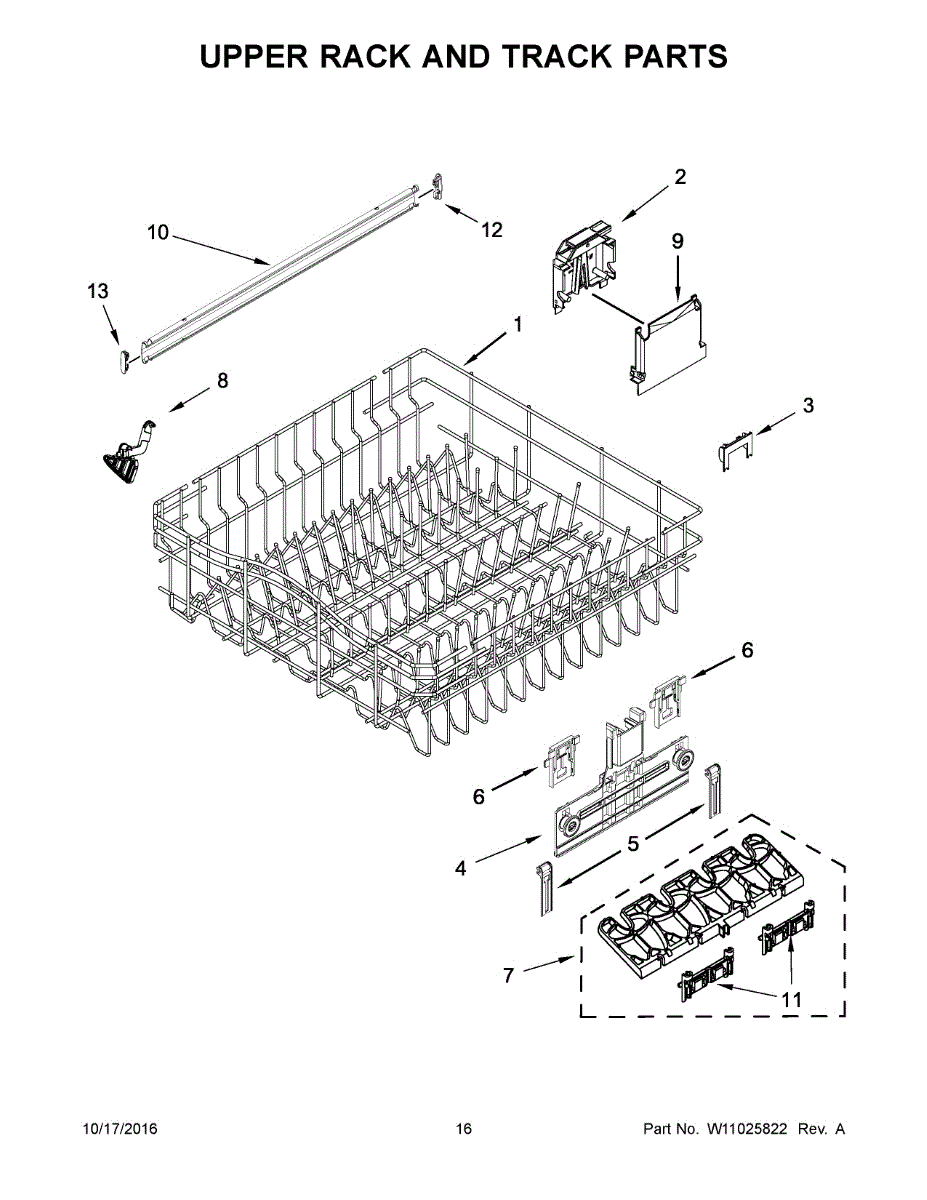 UPPER RACK AND TRACK PARTS

2
10
12
9
13
1
8
3
6
6
5
4
7
11

10/17/2016 16 Part No. W11025822 Rev. A