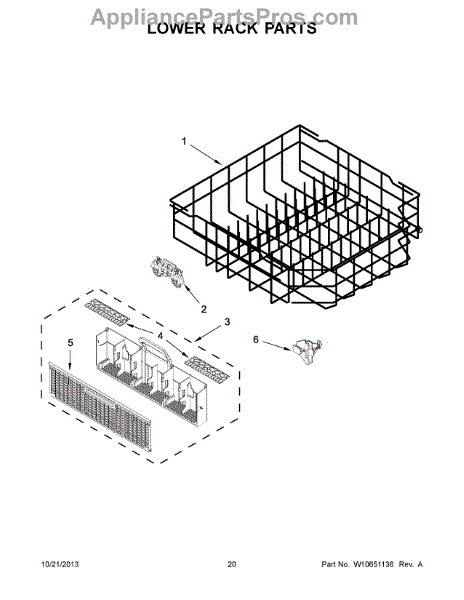 AppliancePartsPros.com
LOWER RACK PARTS

1

2

3

4

5

6

10/21/2013

20

Part No. W10651136 Rev. A