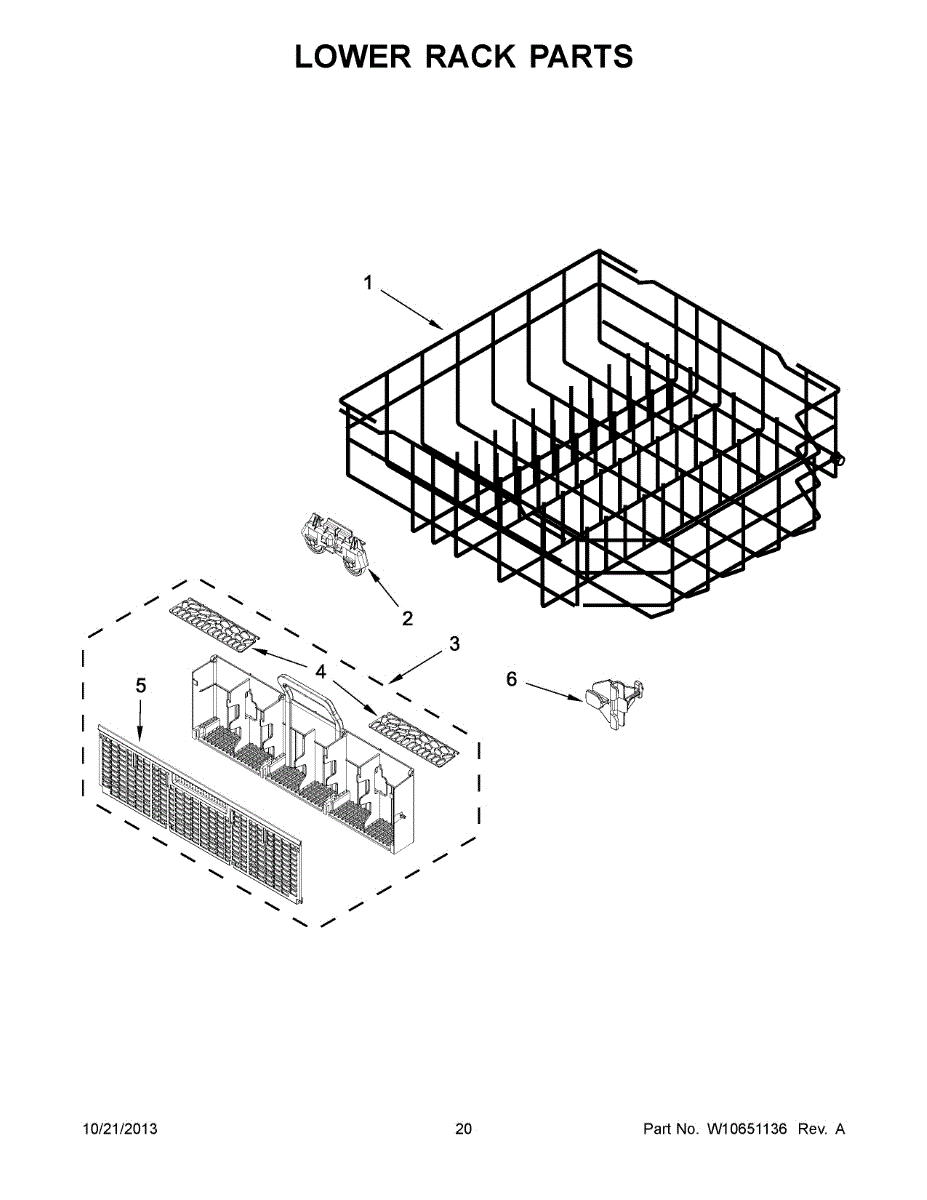 LOWER RACK PARTS

1

2

3

4

5

6

10/21/2013

20

Part No. W10651136 Rev. A