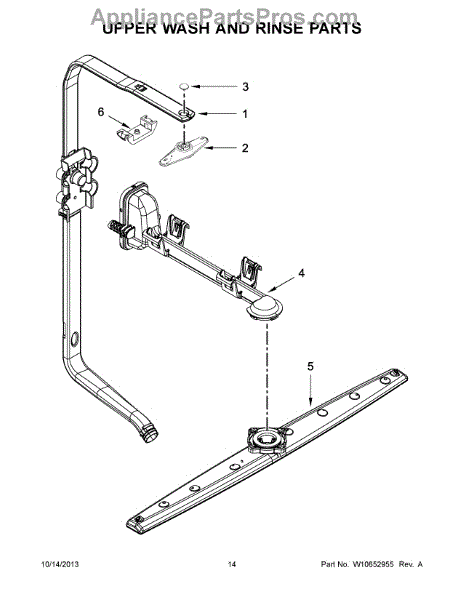 AppliancePartsPros.com
UPPER WASH AND RINSE PARTS

3
1
6
2
4
5

10/14/2013
14
Part No. W10652955 Rev. A