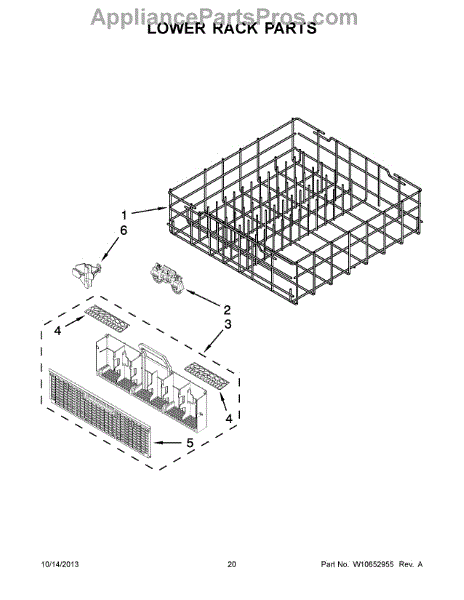 AppliancePartsPros.com
LOWER RACK PARTS

1
6
2
3
4
4
5

10/14/2013 20 Part No. W10652955 Rev. A