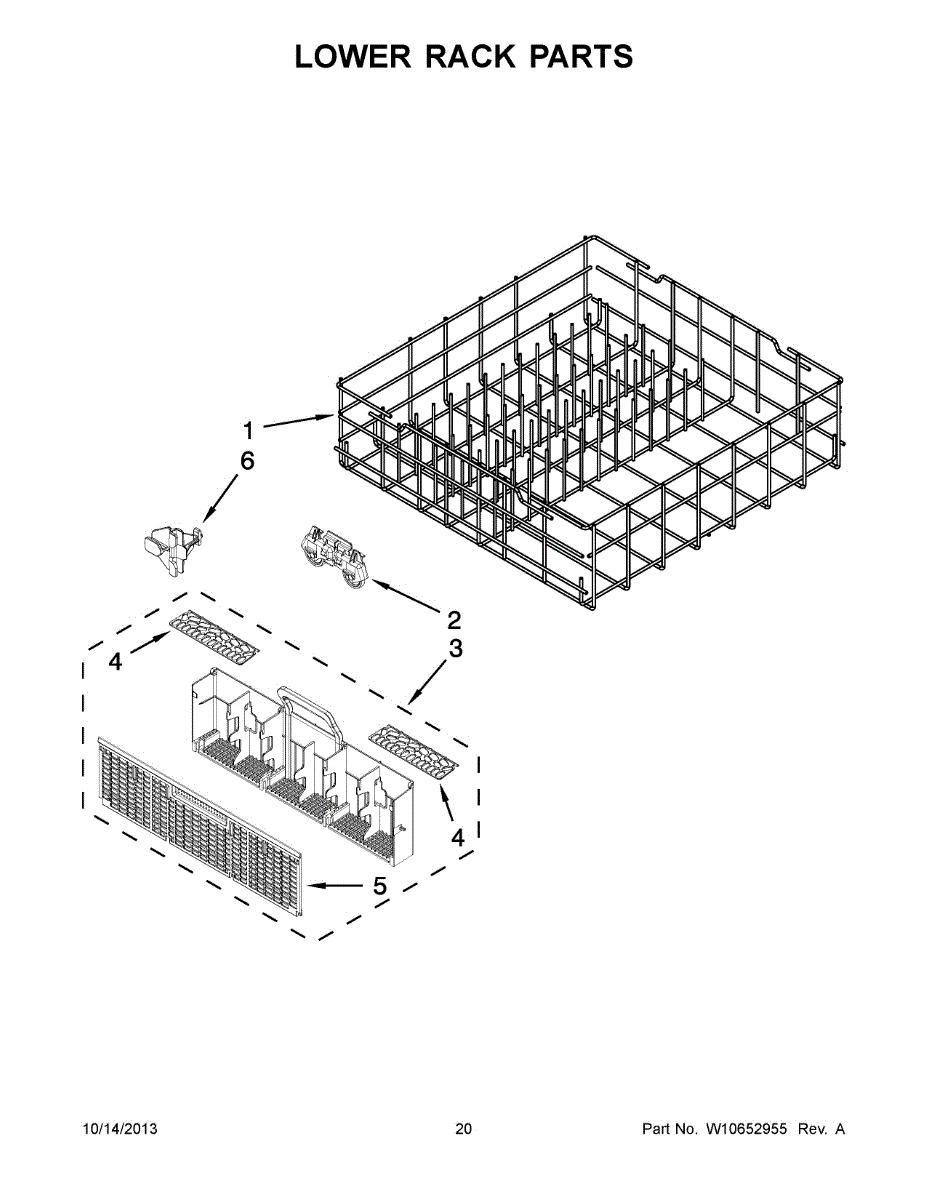 LOWER RACK PARTS

1
6
2
3
4
4
5

10/14/2013
20
Part No. W10652955 Rev. A