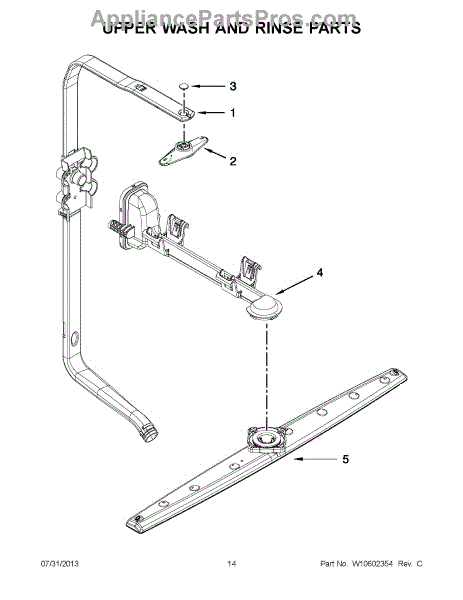 AppliancePartsPros.com

UPPER WASH AND RINSE PARTS

3

1

2

4

5

07/31/2013

14

Part No. W10602354 Rev. C