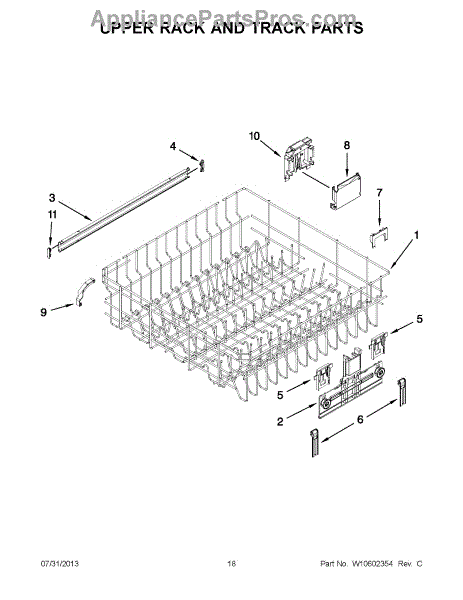 AppliancePartsPros.com

UPPER RACK AND TRACK PARTS

4
10
8
3
11
7
1
9
5
5
2
6

07/31/2013

16

Part No. W10602354 Rev. C