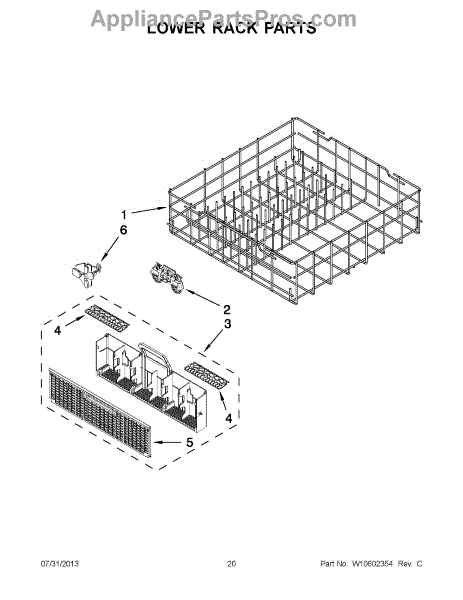 AppliancePartsPros.com

LOWER RACK PARTS

1
6
2
3
4
4
5

07/31/2013 20 Part No. W10602354 Rev. C