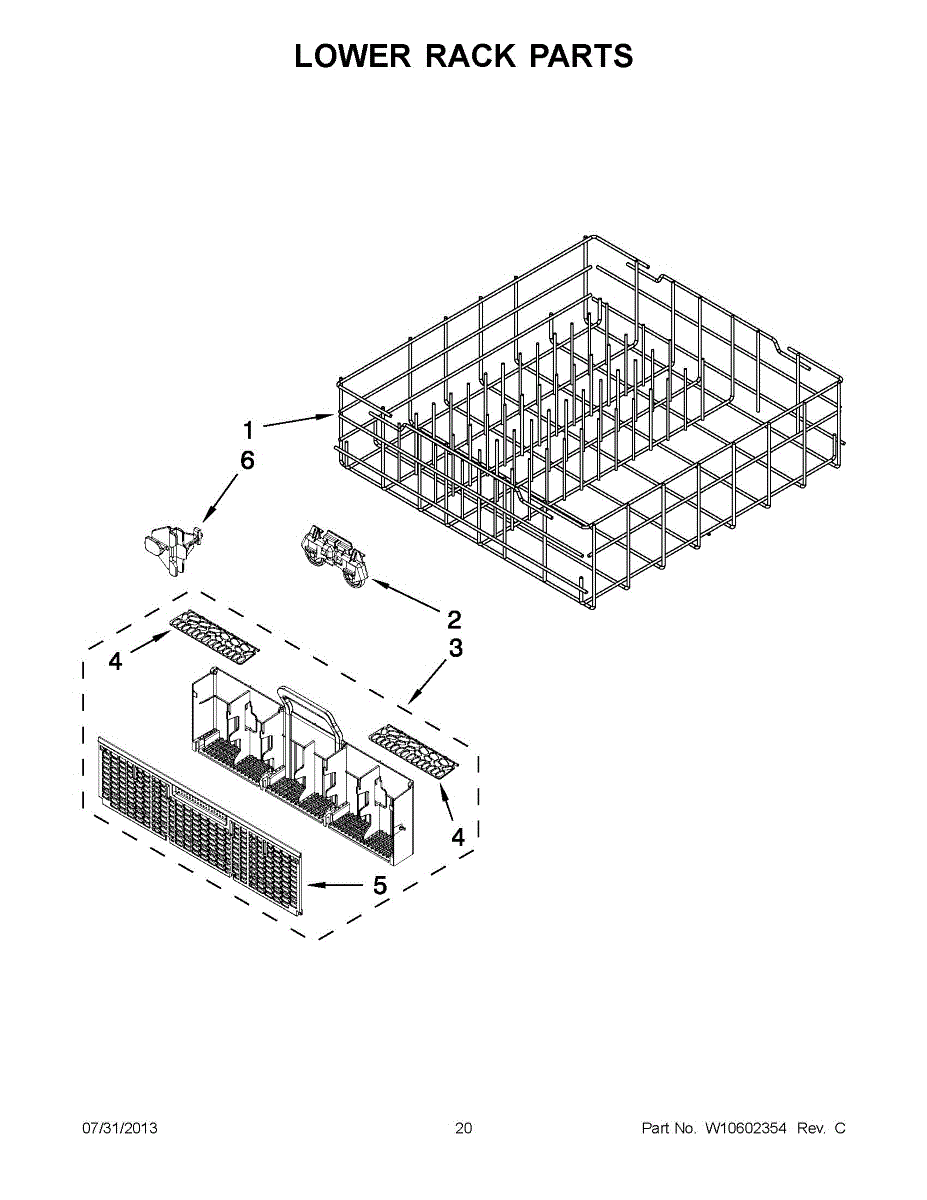 LOWER RACK PARTS

1
6
2
3
4
4
5

07/31/2013 20 Part No. W10602354 Rev. C