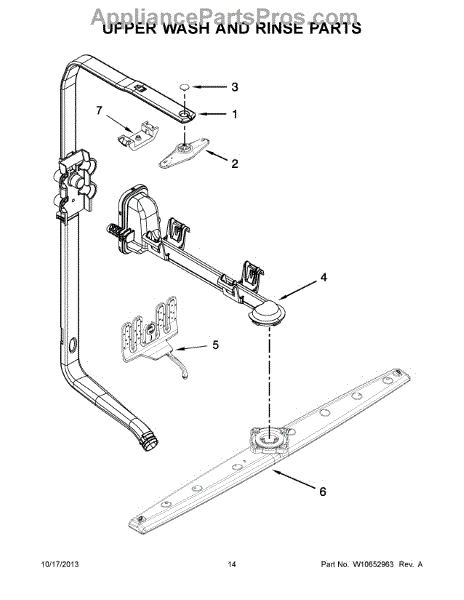 AppliancePartsPros.com
UPPER WASH AND RINSE PARTS

3
1
7
2
4
5
6

10/17/2013
14
Part No. W10652963 Rev. A