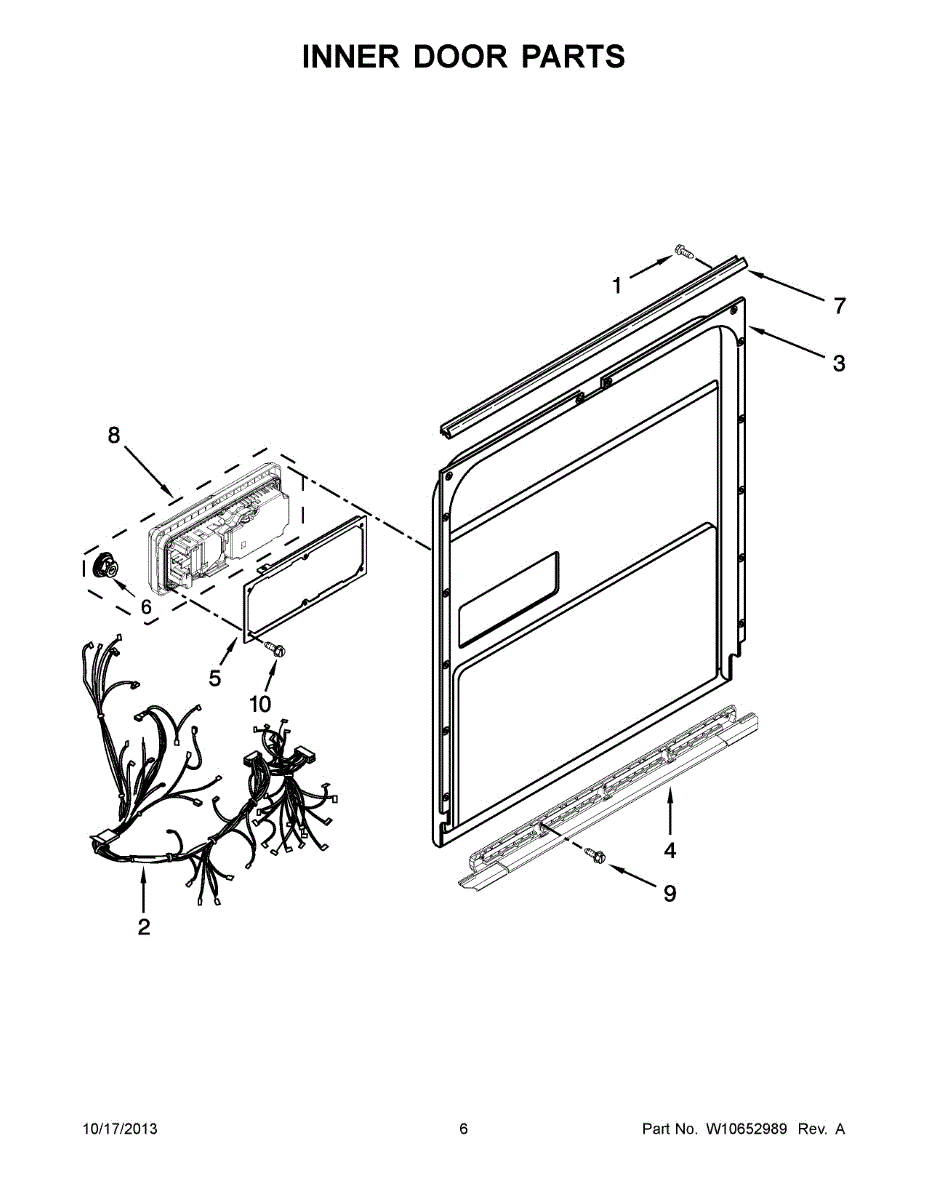 INNER DOOR PARTS

1
7
3
8
6
5
10
2
4
9

10/17/2013
6
Part No. W10652989 Rev. A