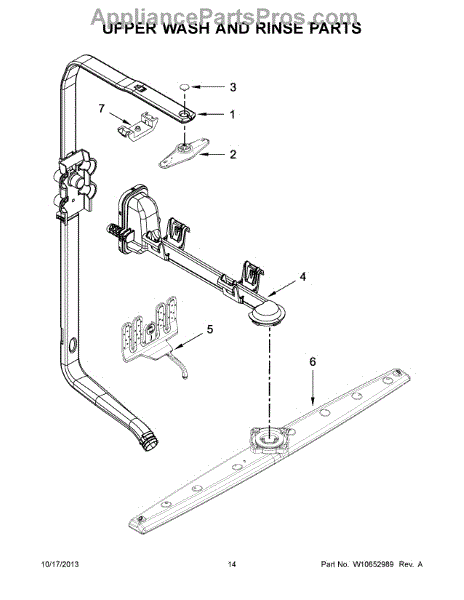 AppliancePartsPros.com
UPPER WASH AND RINSE PARTS

3
7
1
2
4
5
6

10/17/2013
14
Part No. W10652989 Rev. A